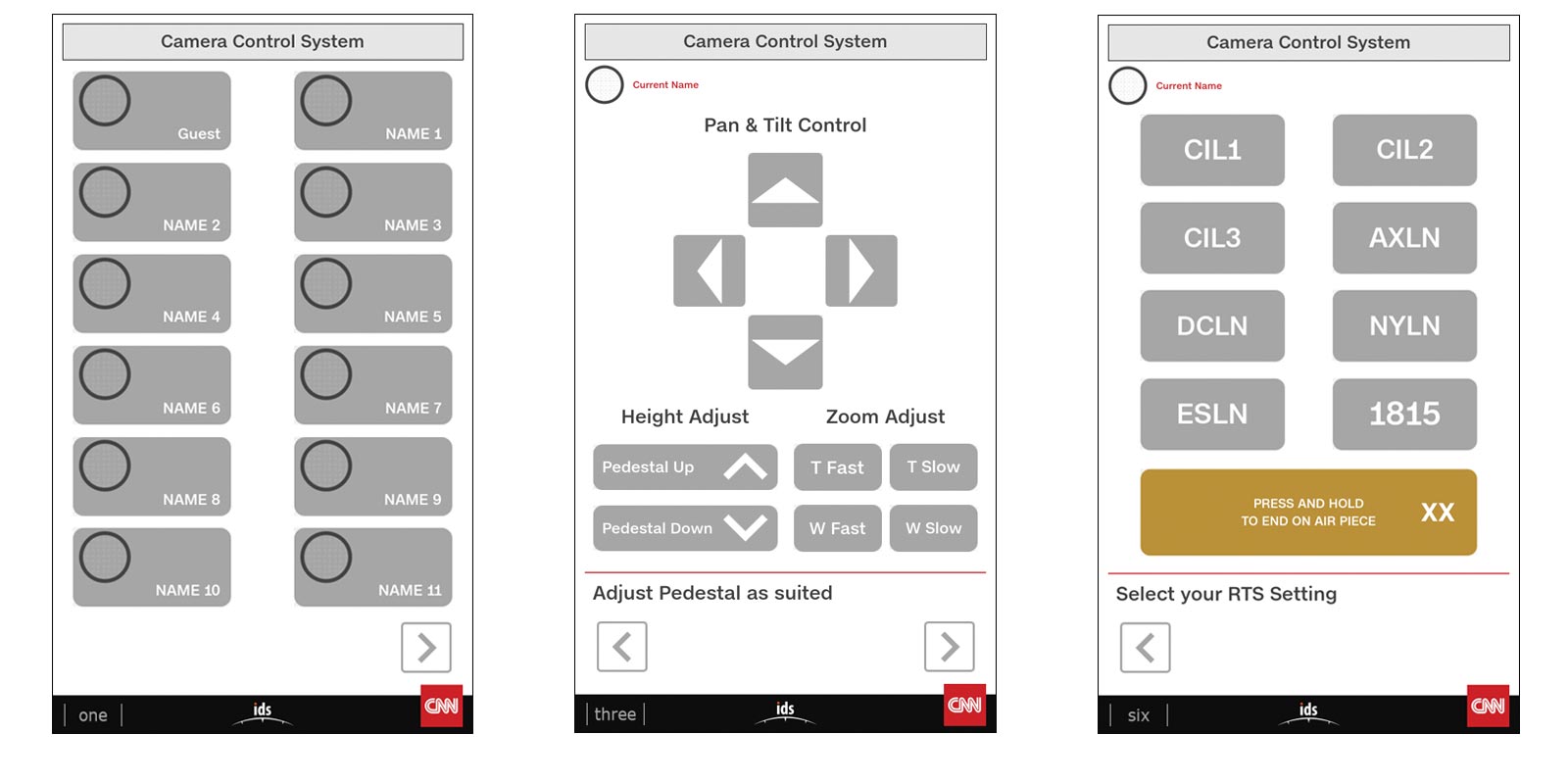 Camera Control System

Guest

NAME 1

NAME 2

NAME 3

NAME 4

NAME 5

NAME 6

NAME 7

NAME 8

NAME 9

NAME 10

NAME 11

one

ids

CNN

Camera Control System

Current Name

Pan & Tilt Control

Height Adjust

Zoom Adjust

Pedestal Up

T Fast

T Slow

Pedestal Down

W Fast

W Slow

Adjust Pedestal as suited

three

ids

CNN

Camera Control System

Current Name

CIL1

CIL2

CIL3

AXLN

DCLN

NYLN

ESLN

1815

PRESS AND HOLD TO END ON AIR PIECE

XX

Select your RTS Setting

six

ids

CNN